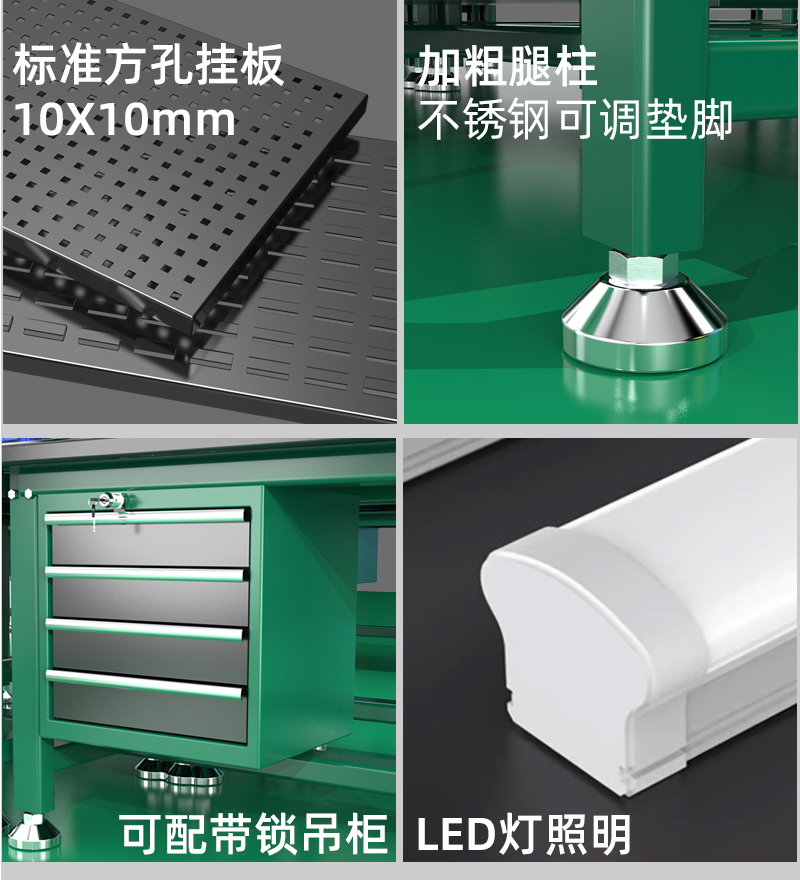 标准方孔挂板
10X10mm

加粗腿柱
不锈钢可调垫脚

可配带锁吊柜

LED灯照明