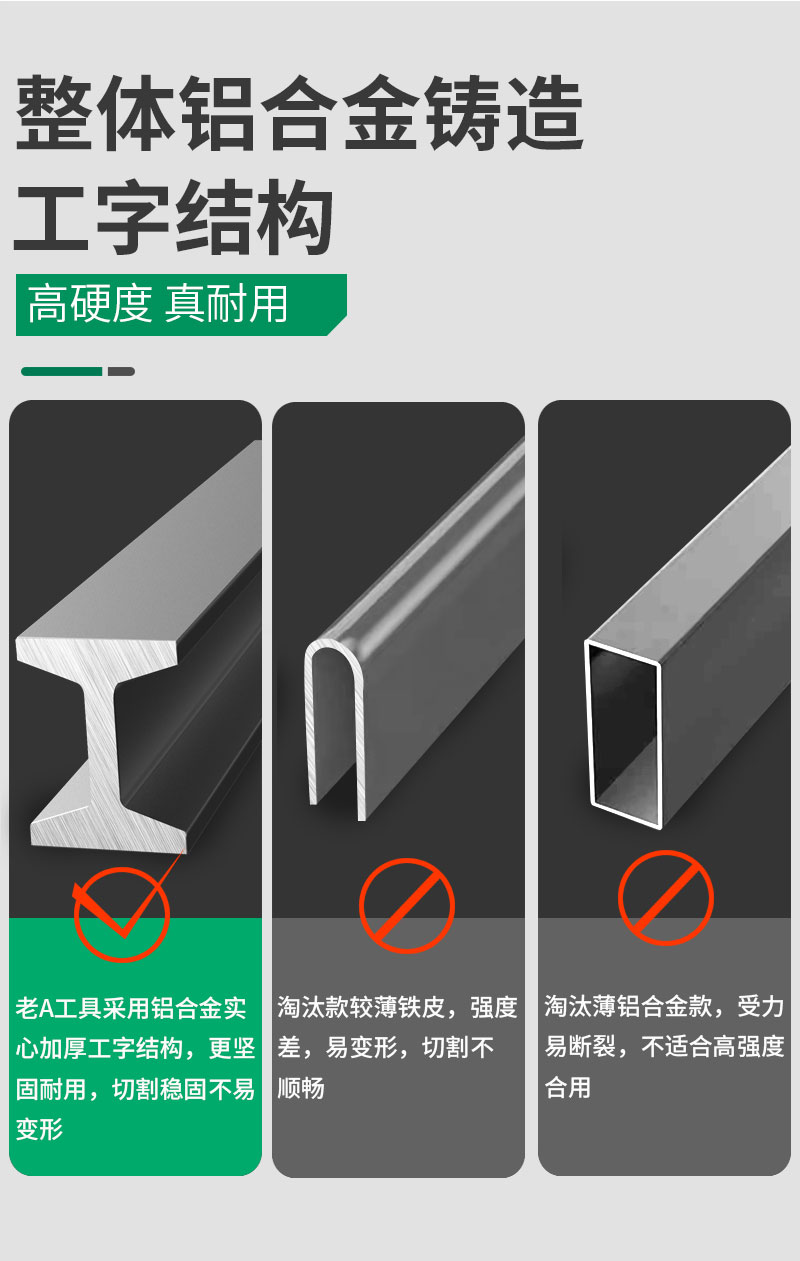 整体铝合金铸造
工字结构

高硬度 真耐用

老A工具采用铝合金实心加厚工字结构，更坚固耐用，切割稳固不易变形

淘汰款较薄铁皮，强度差，易变形，切割不顺畅

淘汰薄铝合金款，受力易断裂，不适合高强度合用