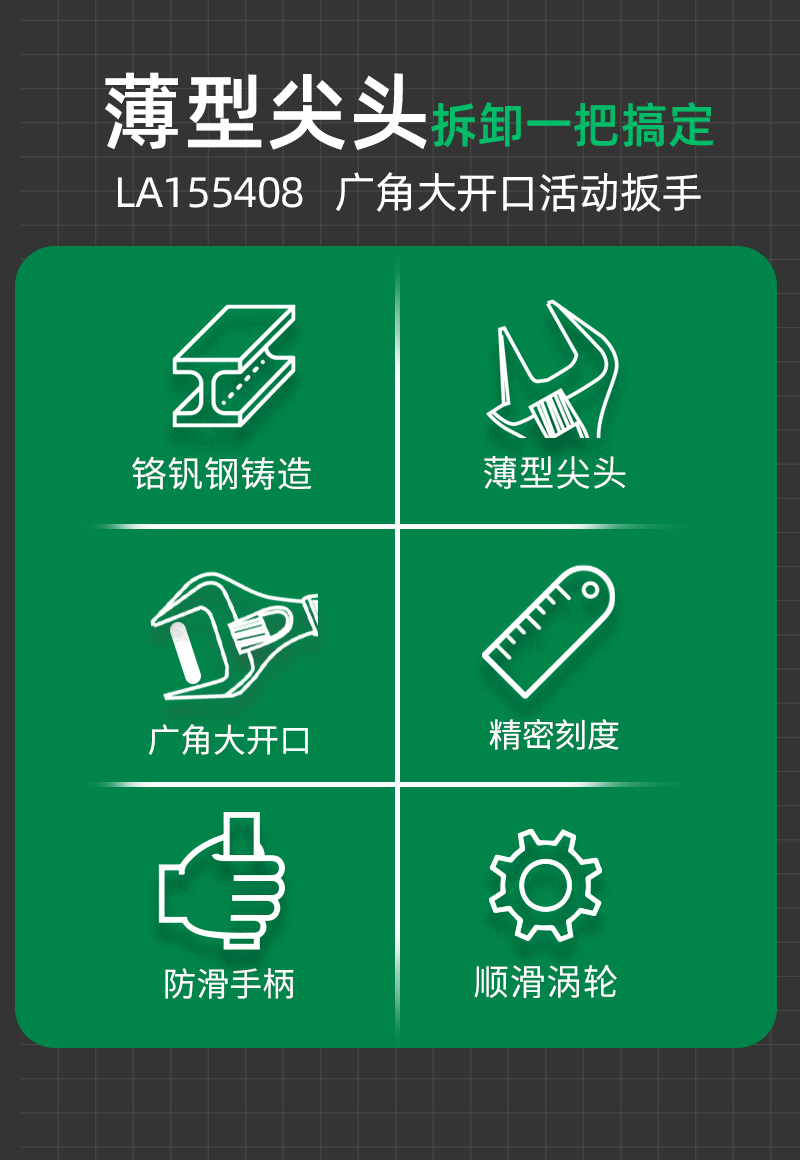 薄型尖头拆卸一把搞定

LA155408 广角大开口活动扳手

铬钒钢铸造

薄型尖头

广角大开口

精密刻度

防滑手柄

顺滑涡轮