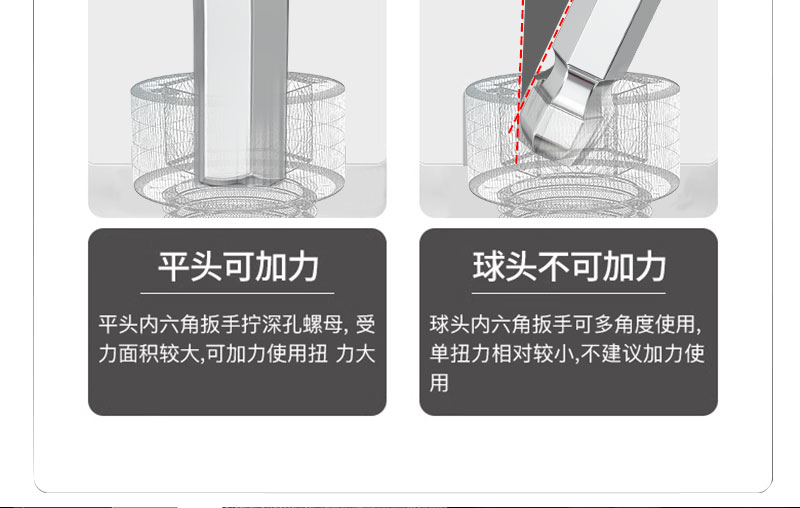 平头可加力

平头内六角扳手拧深孔螺母, 受力面积较大,可加力使用扭 力大

球头不可加力

球头内六角扳手可多角度使用, 单扭力相对较小,不建议加力使用